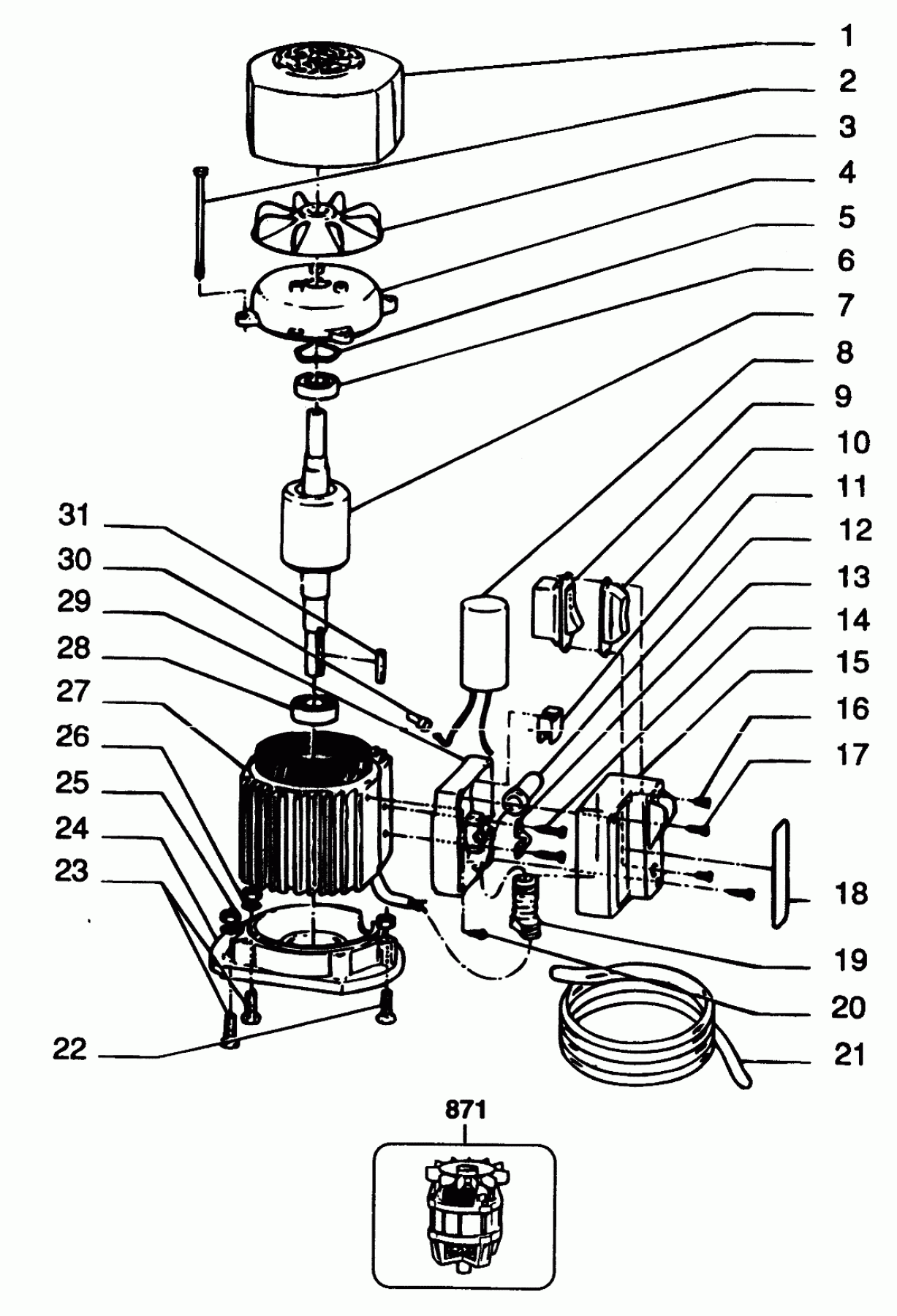 1
2
3
4
5
6
7
8
9
10
11
12
13
14
15
16
17
18
19
20
21
31
30
29
28
27
26
25
24
23
22
871