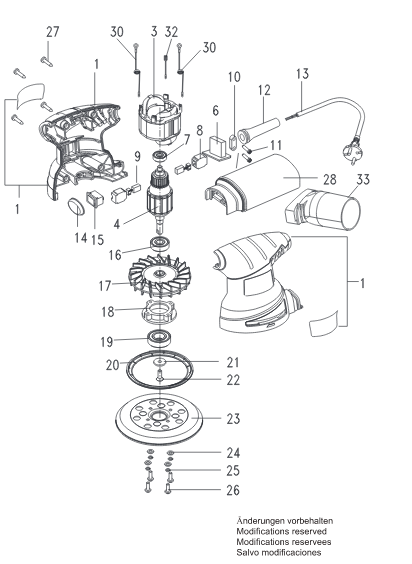 27
30
3
32
30
1
10
13
12
6
8
7
11
9
28
33
1
4
14
15
16
17
1
18
19
20
21
22
23
24
25
26

Änderungen vorbehalten
Modifications reserved
Modifications reservees
Salvo modificaciones