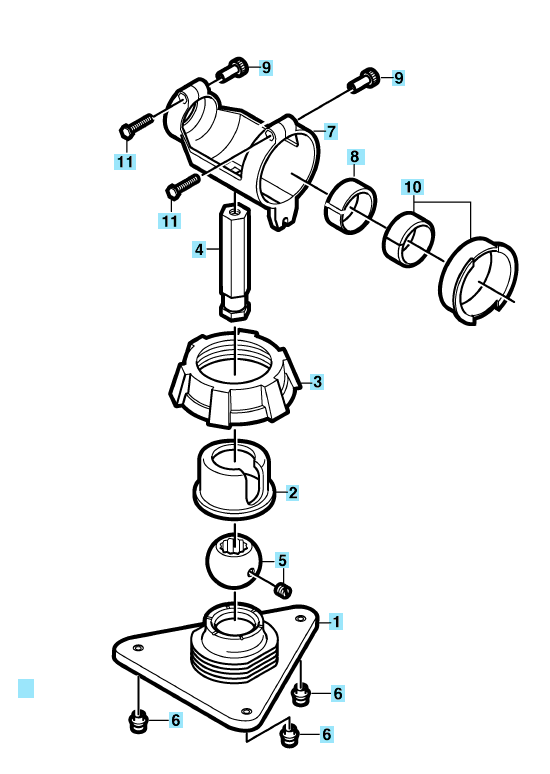 9
9
7
11
8
10
11
4
3
2
5
1
6
6
6