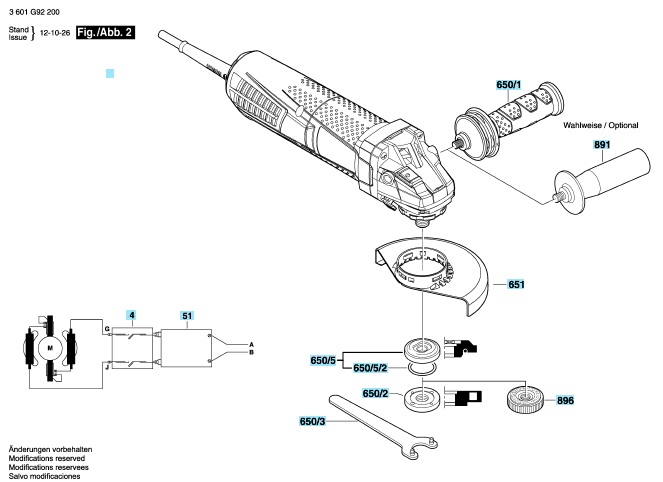 3 601 G92 200

Stand
Issue } 12-10-26 Fig./Abb. 2

650/1

Wahlweise / Optional

891

651

4

51

M

G

J

A

B

650/5

650/5/2

650/2

896

650/3

Änderungen vorbehalten
Modifications reserved
Modifications reservees
Salvo modificaciones