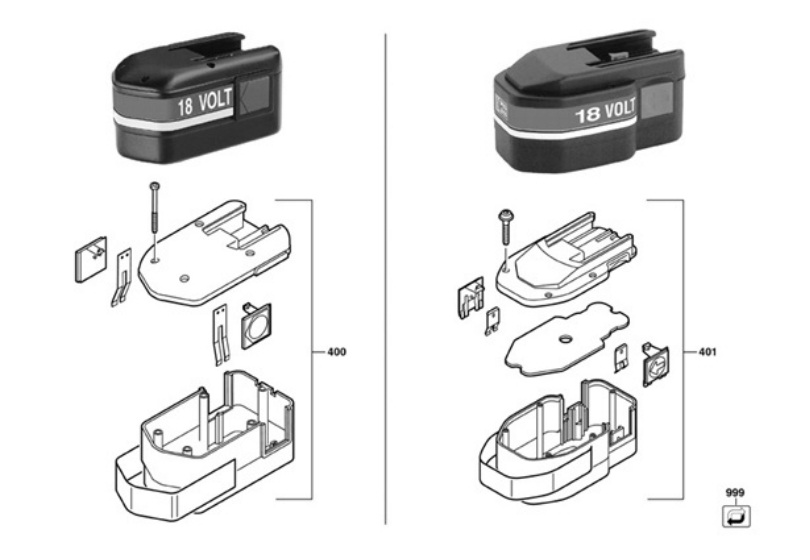 18 VOLT

400

18 VOLT

401

999