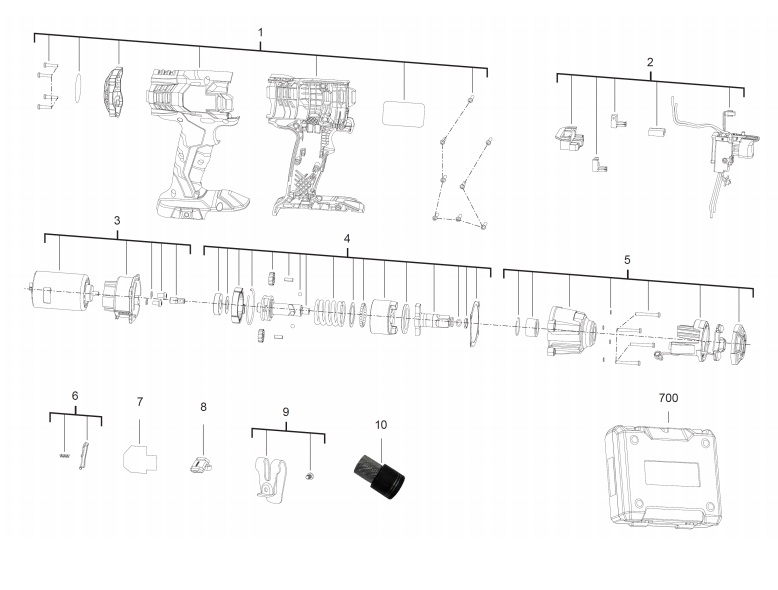 1
2
3
4
5
6
7
8
9
10
700