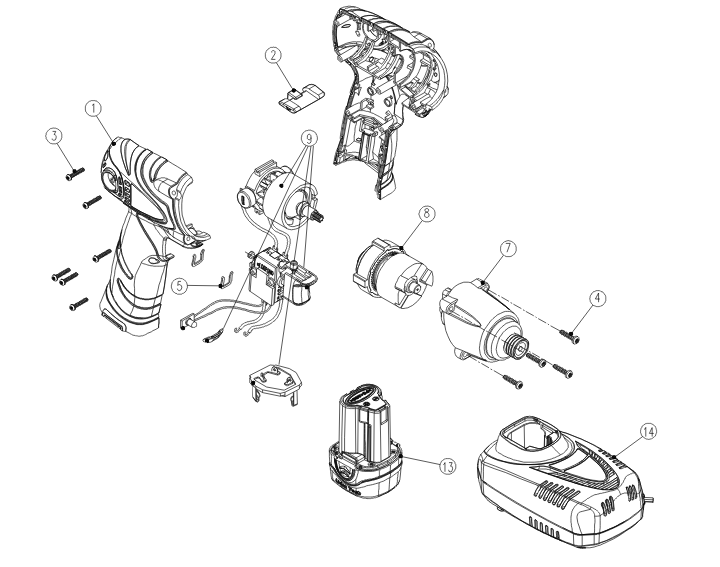 2
1
3
9
8
7
5
4
13
14