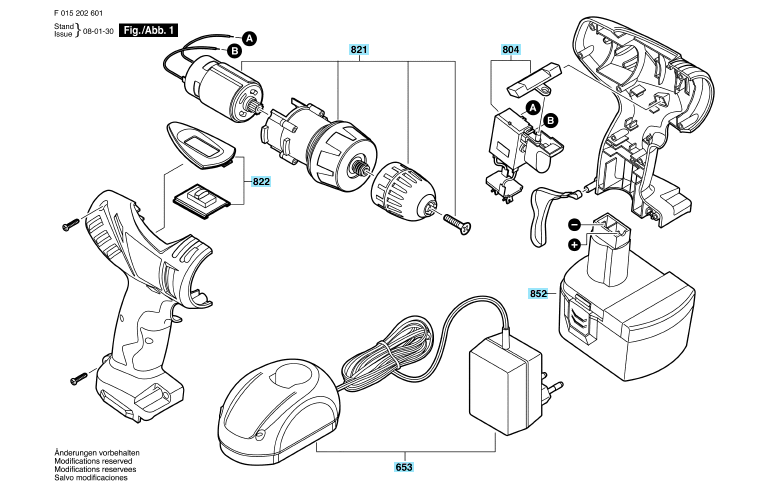 F 015 202 601

Stand
Issue } 08-01-30 Fig./Abb. 1

A
B
821
804
A
B
822
−
+
852
653

Änderungen vorbehalten
Modifications reserved
Modifications reservees
Salvo modificaciones