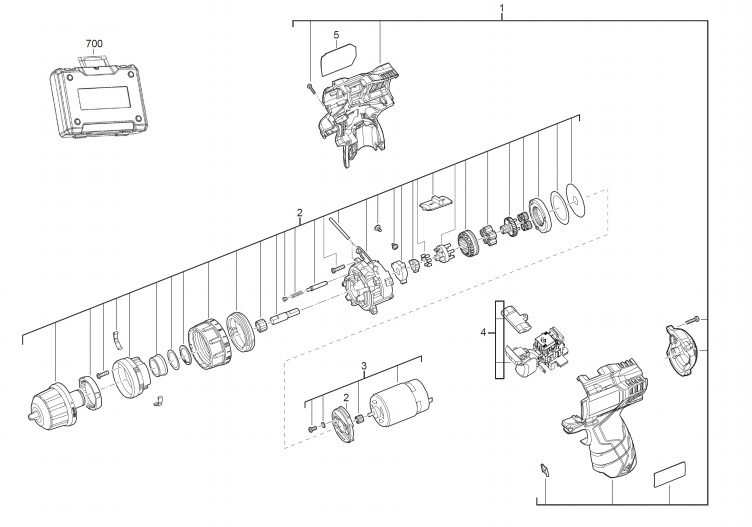 1
700
5
2
4
3
2