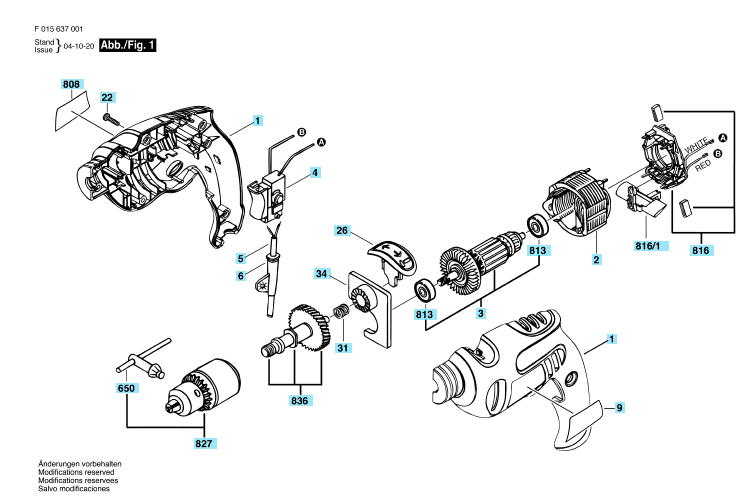 F 015 637 001
Stand
Issue } 04-10-20 Abb./Fig. 1

808
22
1
B
A
4
5
6
26
34
31
836
650
827
813
813
3
2
816/1
816
WHITE
RED
A
B
1
9

Änderungen vorbehalten
Modifications reserved
Modifications reservees
Salvo modificaciones