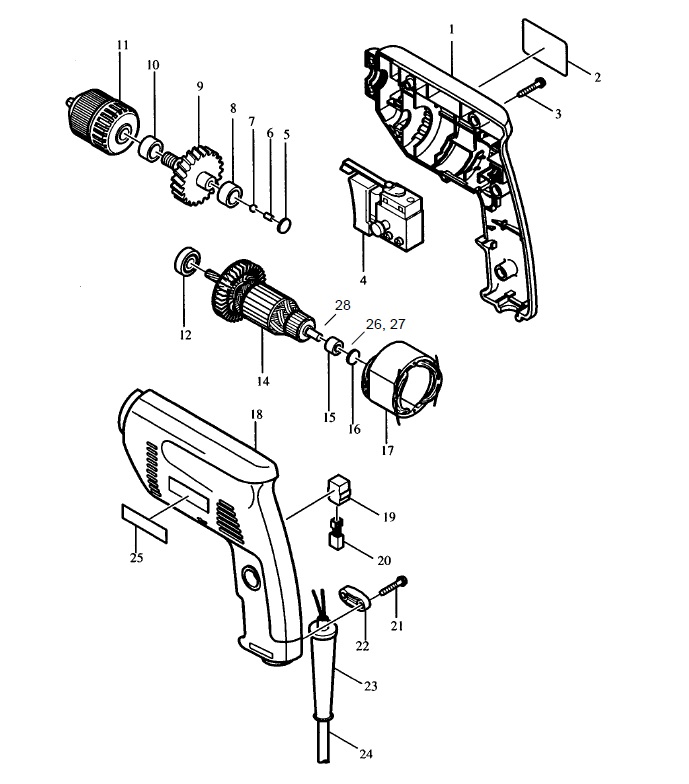 11
10
9
8
7
6
5
1
2
3
4
12
28
26, 27
14
15
16
17
18
19
20
25
21
22
23
24