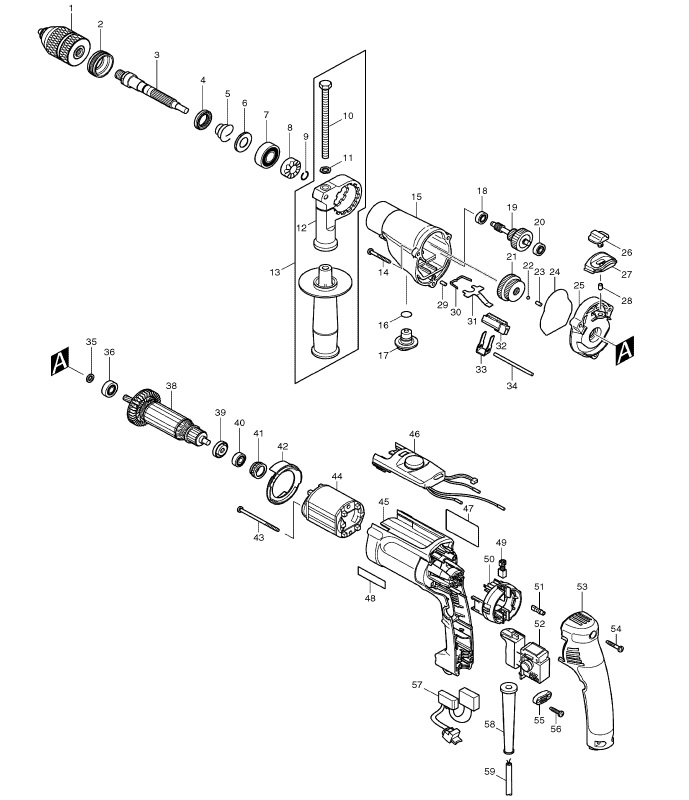 1
2
3
4
5
6
7
8
9
10
11
12
13
14
15
16
17
18
19
20
21
22
23
24
25
26
27
28
29
30
31
32
33
34
A
A
35
36
38
39
40
41
42
43
44
45
46
47
48
49
50
51
52
53
54
55
56
57
58
59