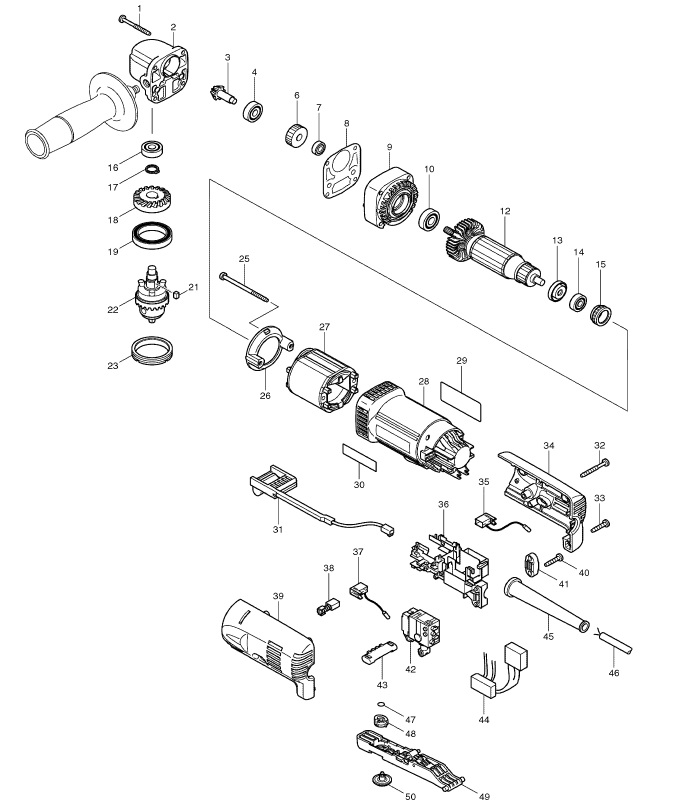 1
2
3
4
6
7
8
9
10
12
13
14
15
16
17
18
19
21
22
23
25
26
27
28
29
30
31
32
33
34
35
36
37
38
39
40
41
42
43
44
45
46
47
48
49
50