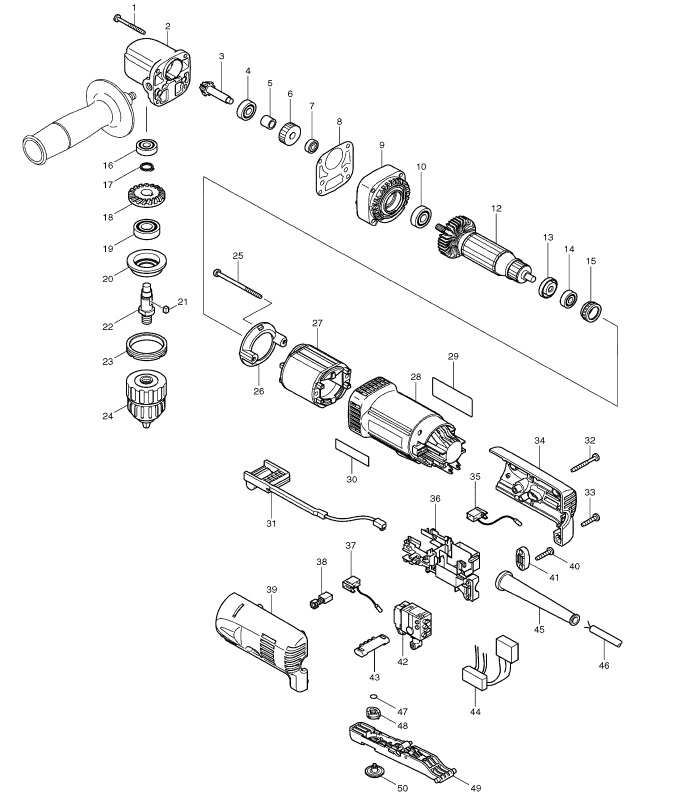 1
2
3
4
5
6
7
8
9
10
12
13
14
15
16
17
18
19
20
21
22
23
24
25
26
27
28
29
30
31
32
33
34
35
36
37
38
39
40
41
42
43
44
45
46
47
48
49
50