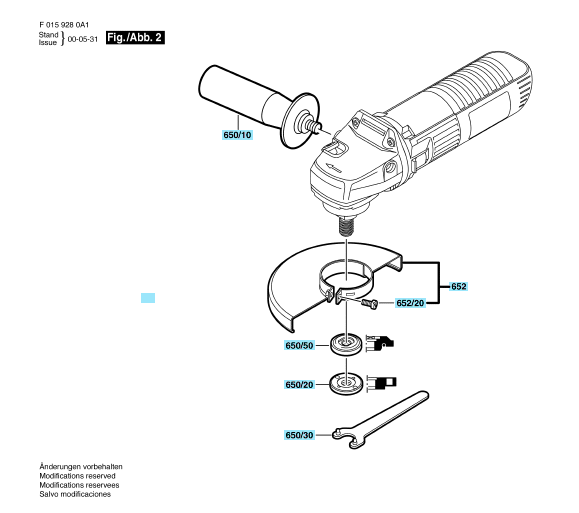 F 015 928 0A1
Stand
Issue } 00-05-31

Fig./Abb. 2

650/10

652

652/20

650/50

650/20

650/30

Änderungen vorbehalten
Modifications reserved
Modifications reservees
Salvo modificaciones