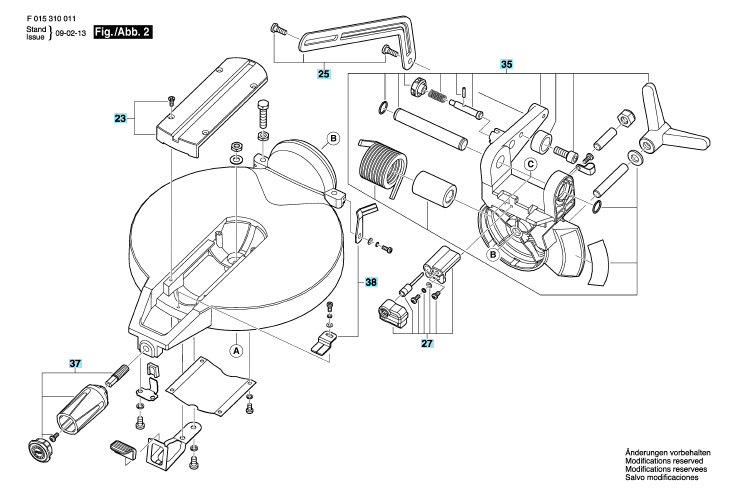 F 015 310 011
Stand Issue } 09-02-13 Fig./Abb. 2

25
35
23
B
C
B
38
27
A
37

Änderungen vorbehalten
Modifications reserved
Modifications reservees
Salvo modificaciones