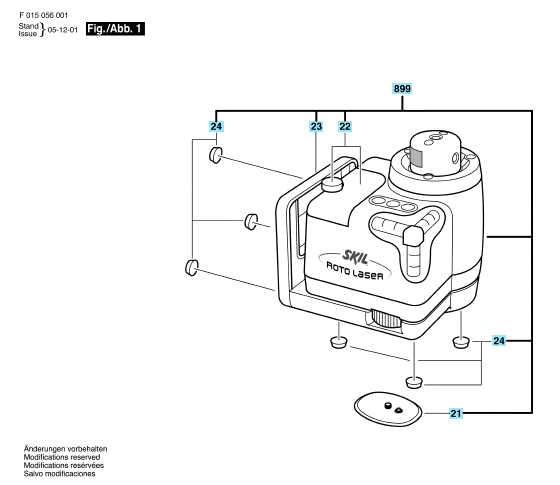 F 015 056 001
Stand
Issue } 05-12-01 Fig./Abb. 1

899

24

23

22

SKIL
ROTO LASER

24

21

Änderungen vorbehalten
Modifications reserved
Modifications resérvées
Salvo modificaciones