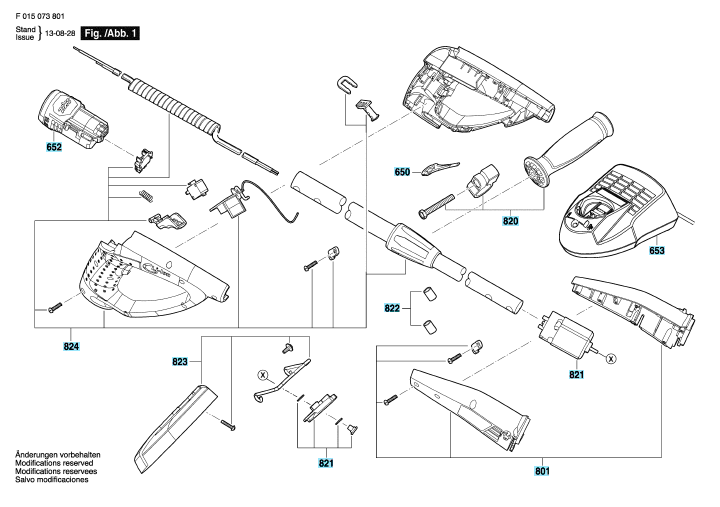 F 015 073 801

Stand
Issue } 13-08-28 Fig. /Abb. 1

652

650

820

653

822

824

823

821

821

801

X

X

Änderungen vorbehalten
Modifications reserved
Modifications reservees
Salvo modificaciones