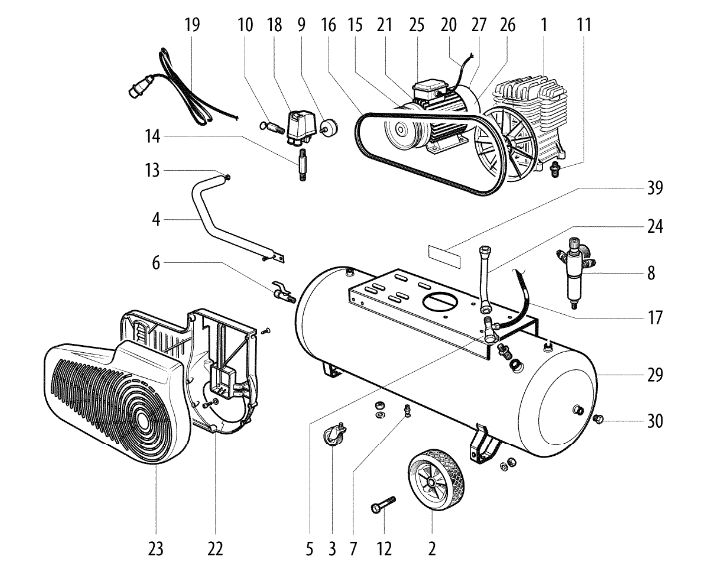 19 10 18 9 16 15 21 25 20 27 26 1 11

14
13
4
6

39
24
8
17
29
30

23 22 5 3 7 12 2