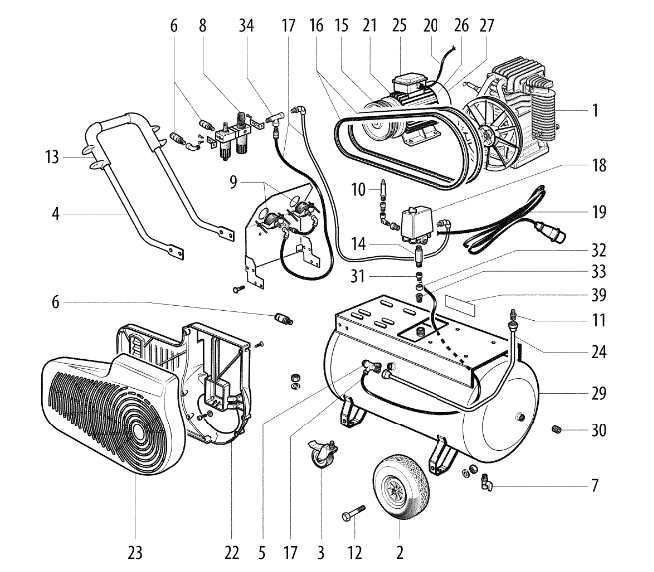 6 8 34 17 16 15 21 25 20 26 27

1

13

18

9

10

4

19

14

32

31

33

6

39

11

24

29

30

7

23 22 5 17 3 12 2