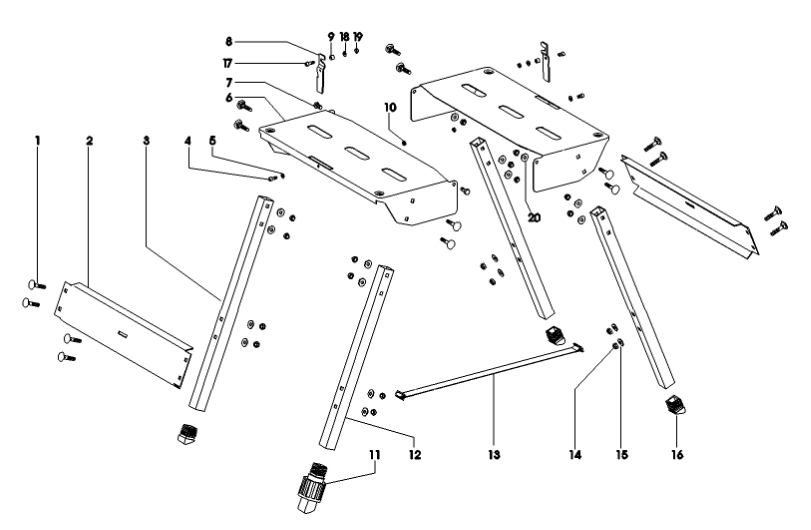 8
9
18
19
17
7
6
10
1
2
3
4
5
20
11
12
13
14
15
16