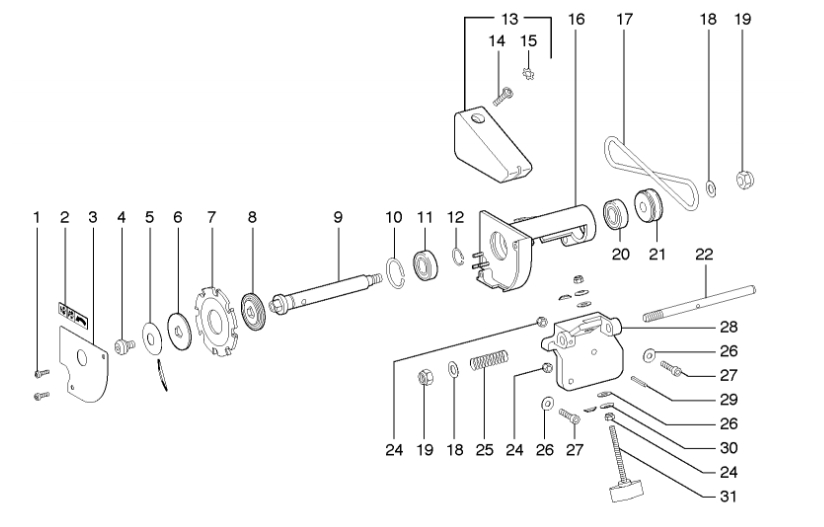 13
14
15
16
17
18
19
1
2
3
4
5
6
7
8
9
10
11
12
20
21
22
28
26
27
29
26
30
24
31
24
19
18
25
24
26
27