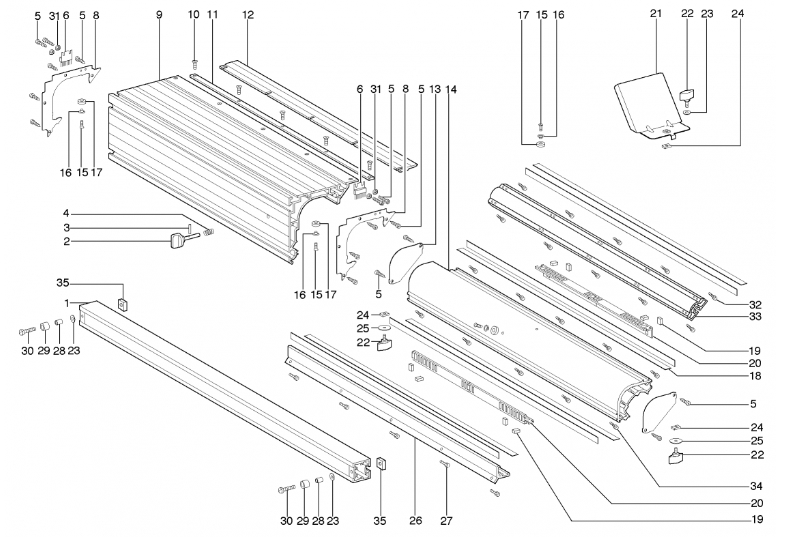 5 31 6 5 8 9 10 11 12 17 15 16 21 22 23 24

16 15 17

6 31 5 8 5 13 14

4
3
2

16 15 17

5

35
1

30 29 28 23

24
25
22

32
33
19
20
18

5
24
25
22

34
20
19

30 29 28 23 35 26 27