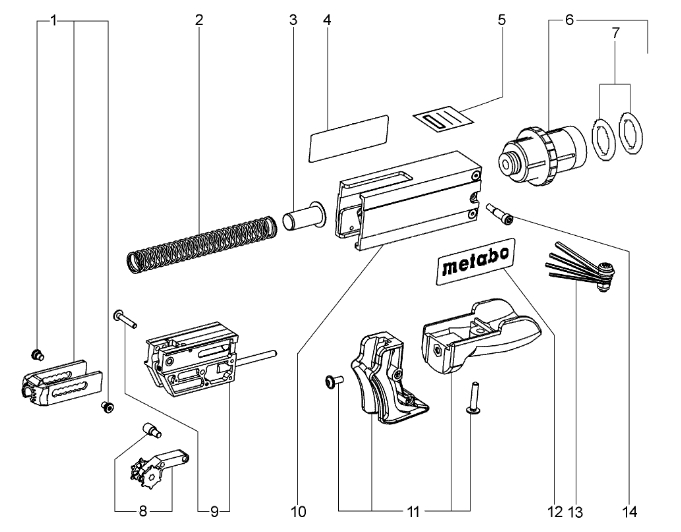 1
2
3
4
5
6
7
metabo
8
9
10
11
12
13
14