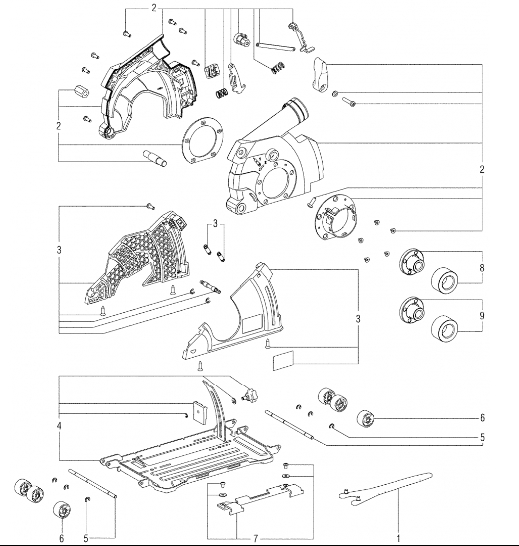 2
2
2
3
3
3
8
9
4
6
5
6
5
7
1