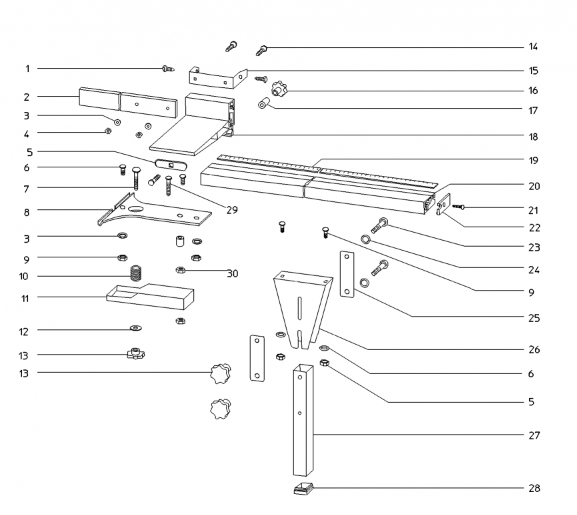 1
2
3
4
5
6
7
8
3
9
10
11
12
13
13
29
30
14
15
16
17
18
19
20
21
22
23
24
9
25
26
6
5
27
28