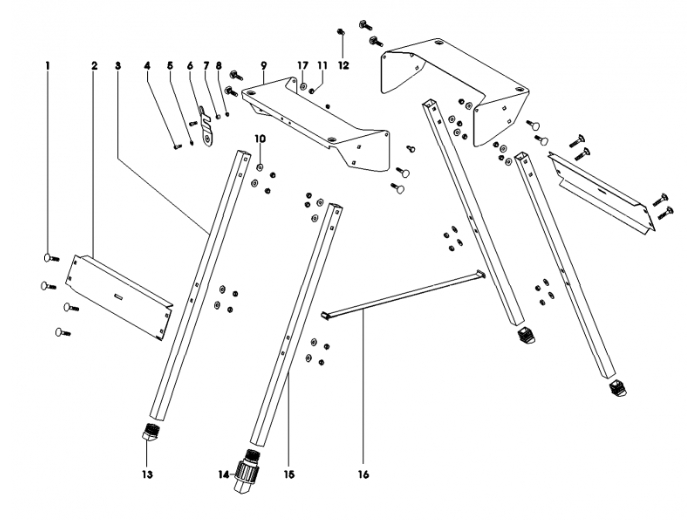 1
2
3
4
5
6
7
8
9
17
11
12
10
13
14
15
16