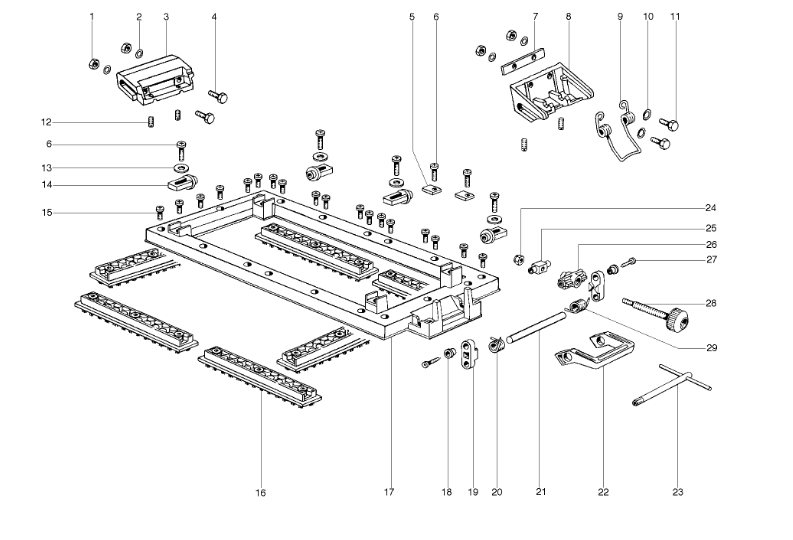 1 2 3 4 5 6 7 8 9 10 11

12

6

13

14

15

24

25

26

27

28

29

16 17 18 19 20 21 22 23