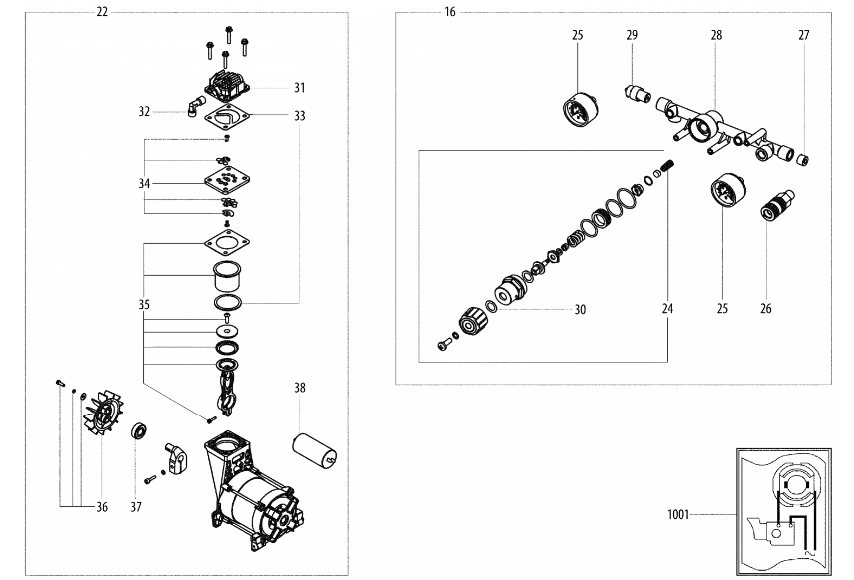 22
31
32
33
34
35
38
36
37
16
25
29
28
27
30
24
25
26
1001