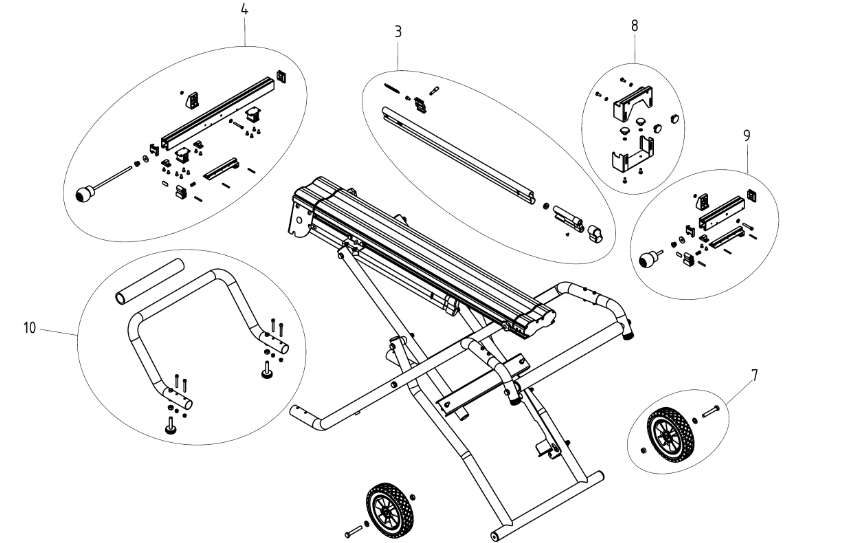 4
3
8
9
10
7