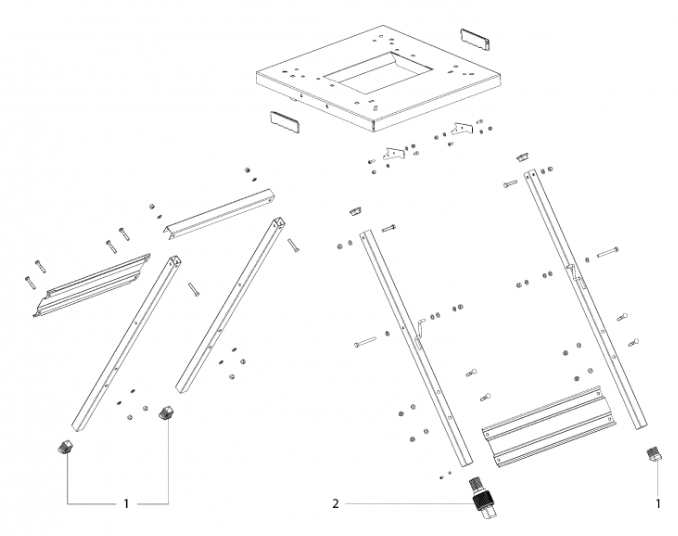 1
2
1