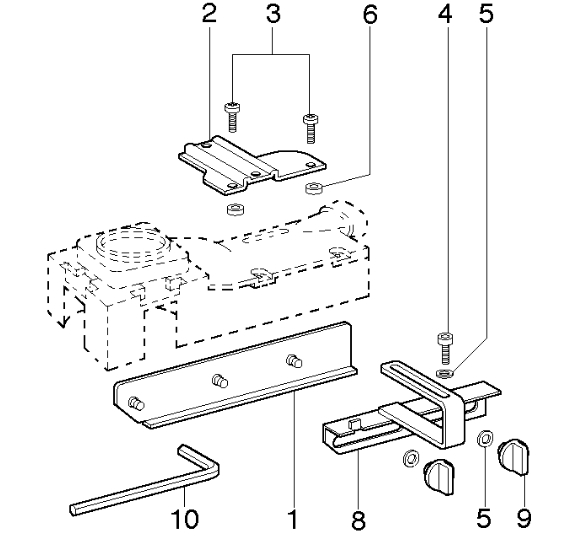 2 3 6 4 5

10 1 8 5 9