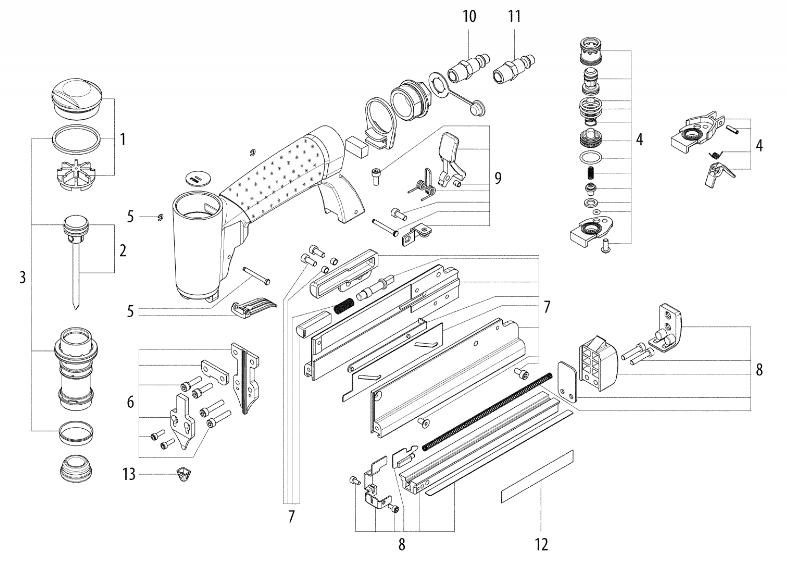 10
11
1
4
4
9
5
2
3
5
7
6
8
13
7
8
12