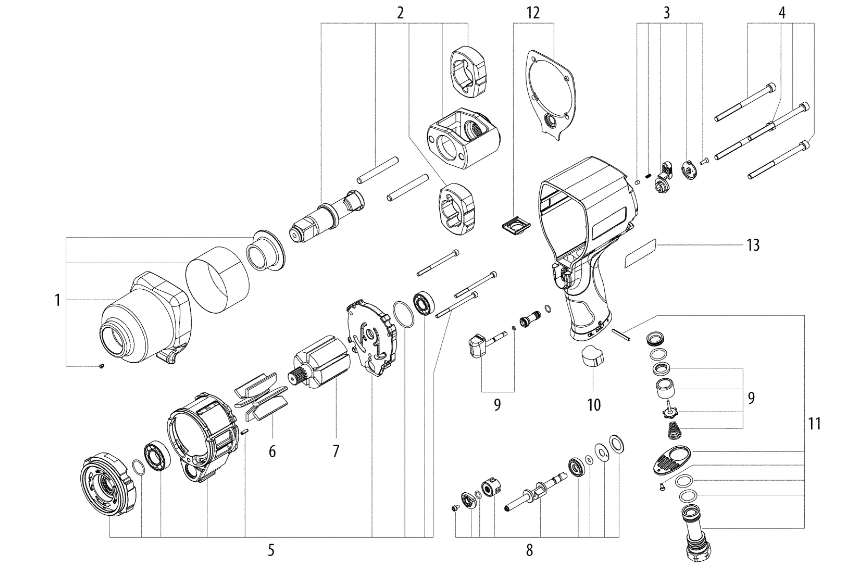 2
12
3
4
13
1
9
10
9
11
6
7
5
8