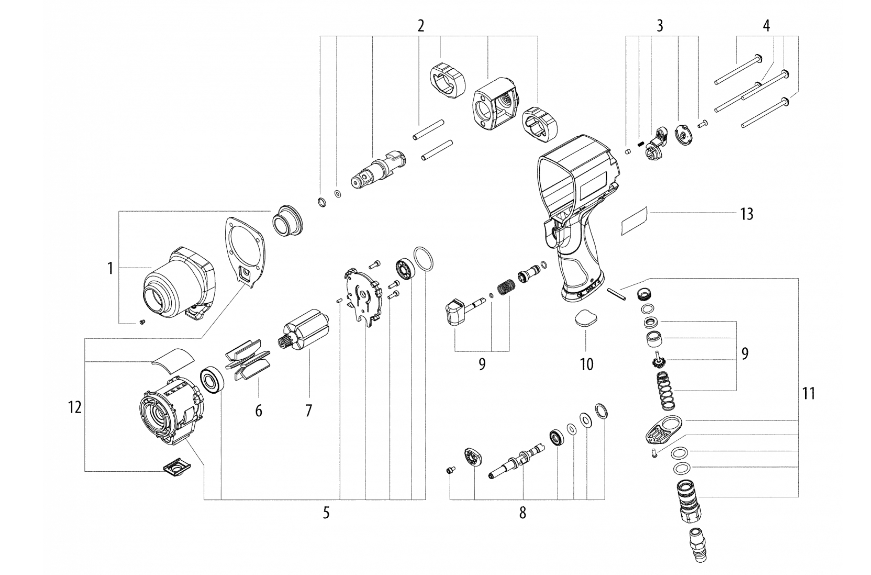 2
3
4
13
1
9
10
9
11
12
6
7
5
8