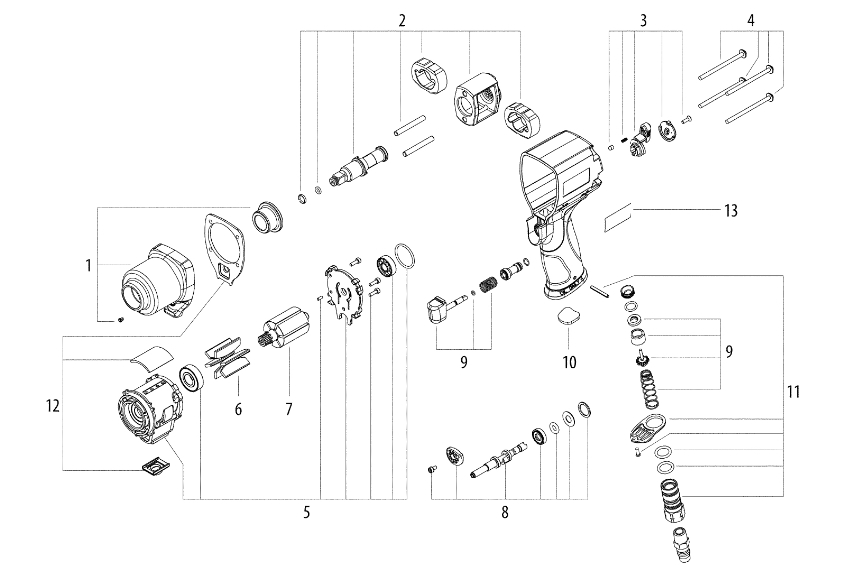 2
3
4
13
1
9
10
9
11
12
6
7
5
8