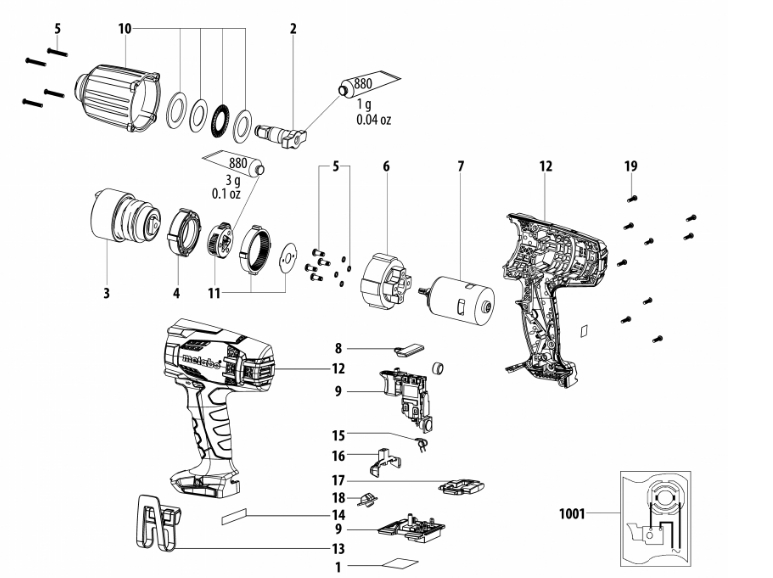 5
10
2
880
1 g
0.04 oz
880
3 g
0.1 oz
5
6
7
12
19
3
4
11
metabo
8
12
9
15
16
17
18
14
9
13
1
1001