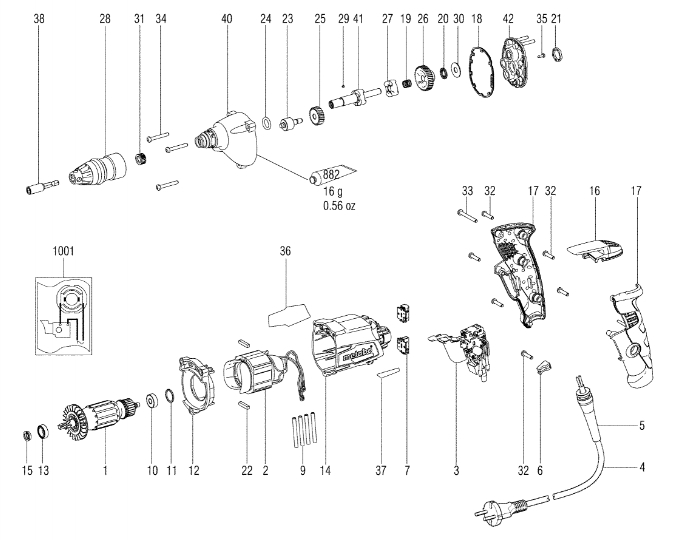 38 28 31 34 40 24 23 25 29 41 27 19 26 20 30 18 42 35 21

882
16 g
0.56 oz

33 32 17 32 16 17

1001

36

metabo

15 13 1 10 11 12 22 2 9 14 37 7 3 32 6 5 4