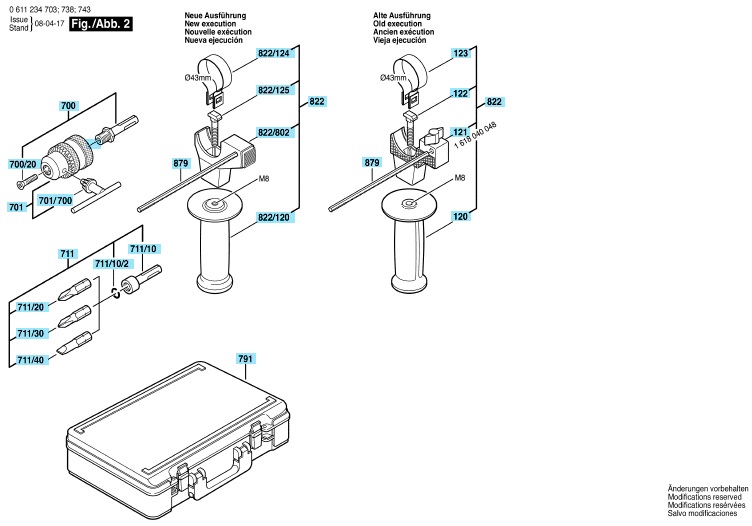 0 611 234 703; 738; 743

Issue
Stand 08-04-17

Fig./Abb. 2

Neue Ausführung
New execution
Nouvelle exécution
Nueva ejecución

822/124
Ø43mm
822/125
822
822/802
879
M8
822/120

Alte Ausführung
Old execution
Ancien exécution
Vieja ejecución

123
Ø43mm
122
822
121
1 618 040 048
879
M8
120

700
700/20
701/700
701

711
711/10
711/10/2
711/20
711/30
711/40

791

Änderungen vorbehalten
Modifications reserved
Modifications resérvées
Salvo modificaciones