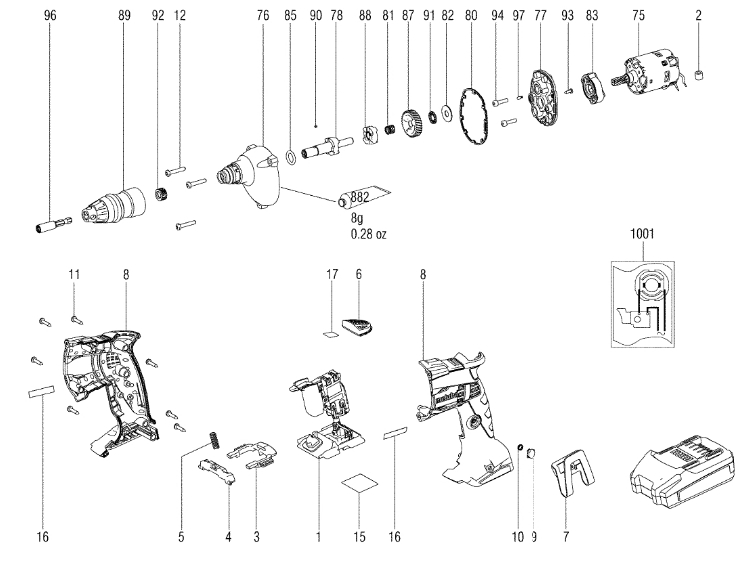 96 89 92 12 76 85 90 78 88 81 87 91 82 80 94 97 77 93 83 75 2

882
8g
0.28 oz

1001

11 8 17 6 8

16 5 4 3 1 15 16 10 9 7