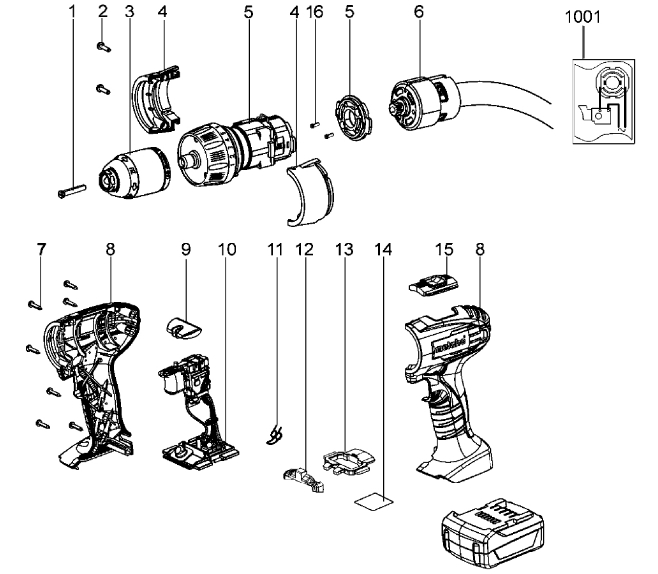 1
2
3
4
5
4
16
5
6
1001
7
8
9
10
11
12
13
14
15
8
metabo