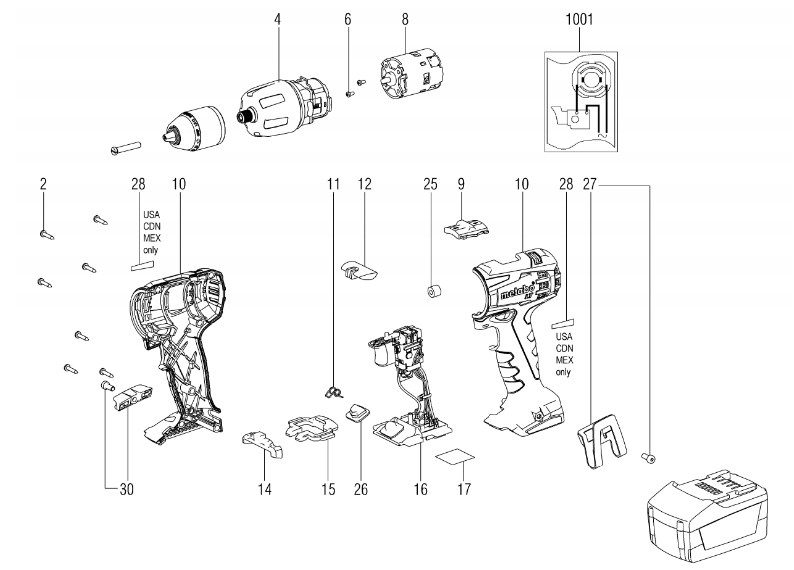 4
6
8
1001
2
28
10
USA
CDN
MEX
only
11
12
25
9
10
28
27
metabo
USA
CDN
MEX
only
30
14
15
26
16
17