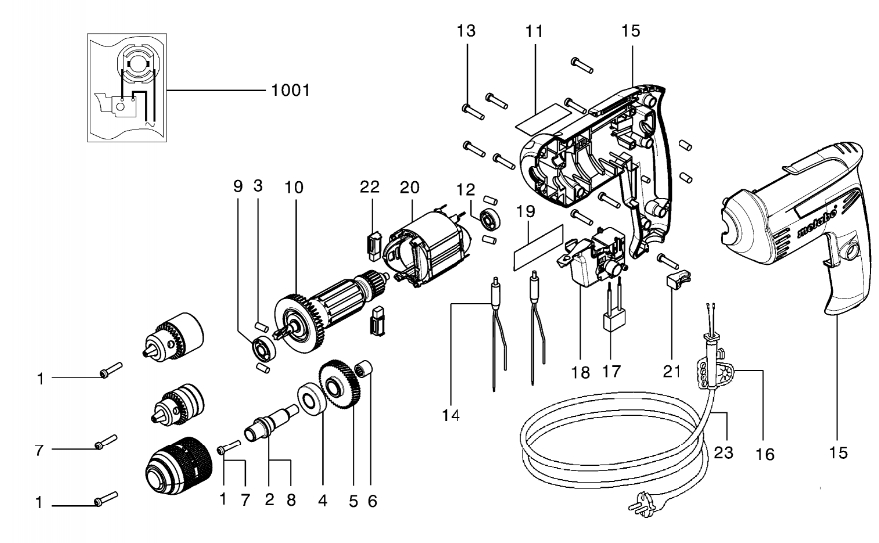 1001

13 11 15

9 3 10 22 20 12 19

metabo

1

7

1

1 7 2 8 4 5 6

14 18 17 21

23 16 15