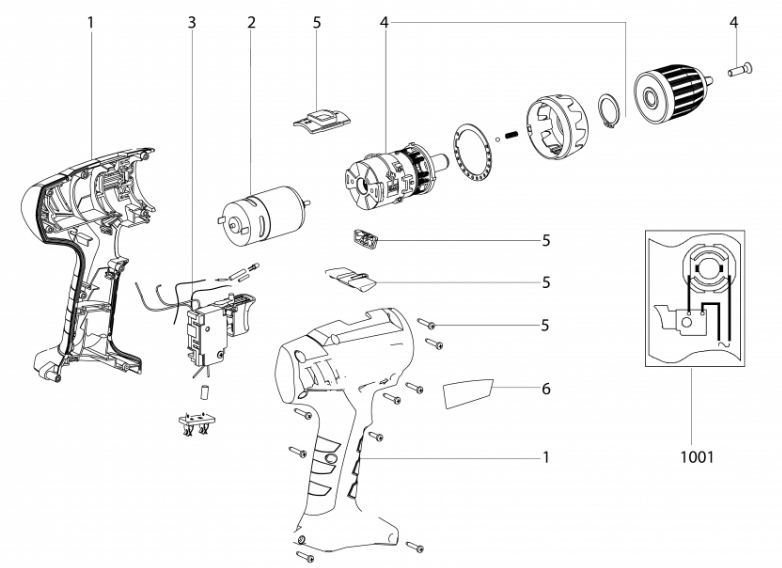 1
3
2
5
4
4
5
5
5
6
1
1001