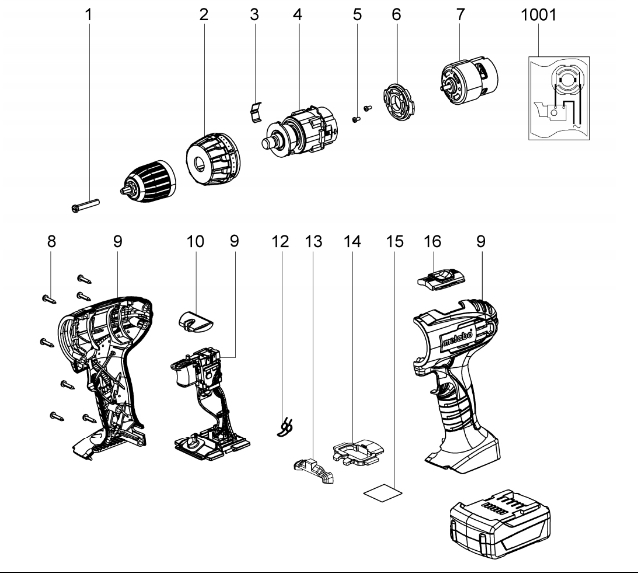 1 2 3 4 5 6 7 1001

8 9 10 9 12 13 14 15 16 9

metabo