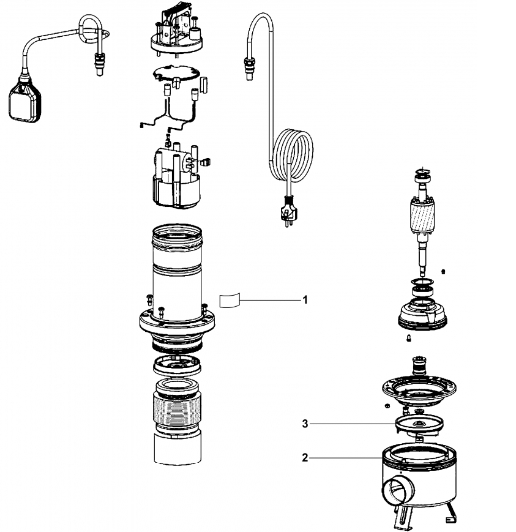 1

3

2