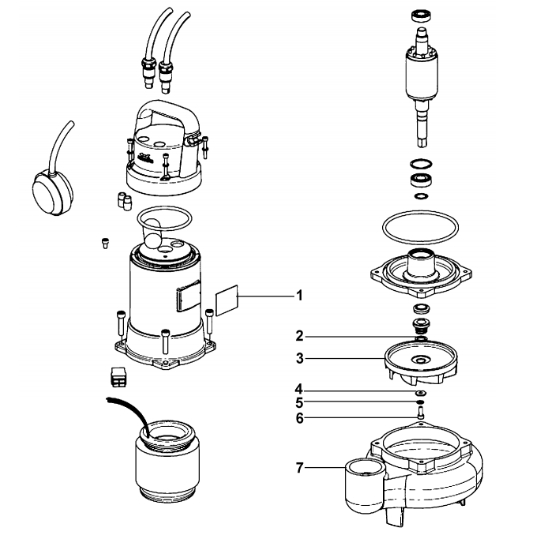 1
2
3
4
5
6
7