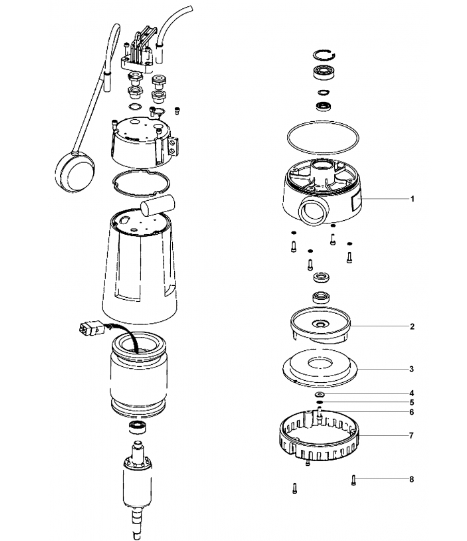 1
2
3
4
5
6
7
8