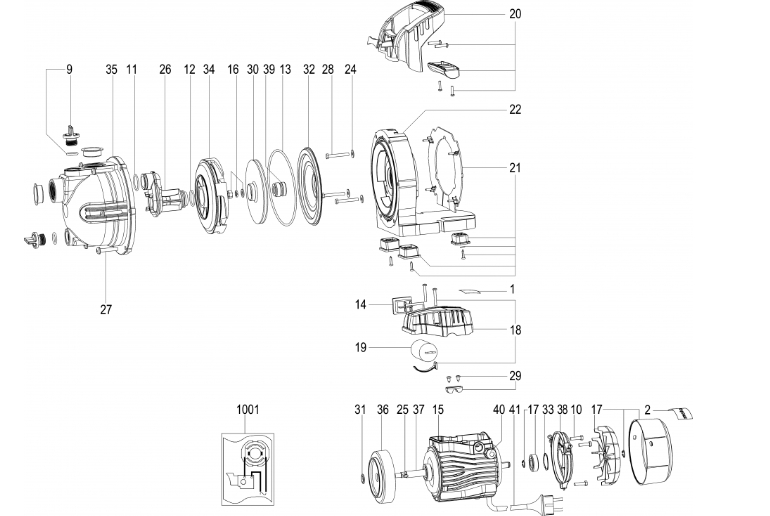 20
9 35 11 26 12 34 16 30 39 13 32 28 24
22
21
27
1
14
18
19
29
1001
31 36 25 37 15 40 41 17 33 38 10 17 2