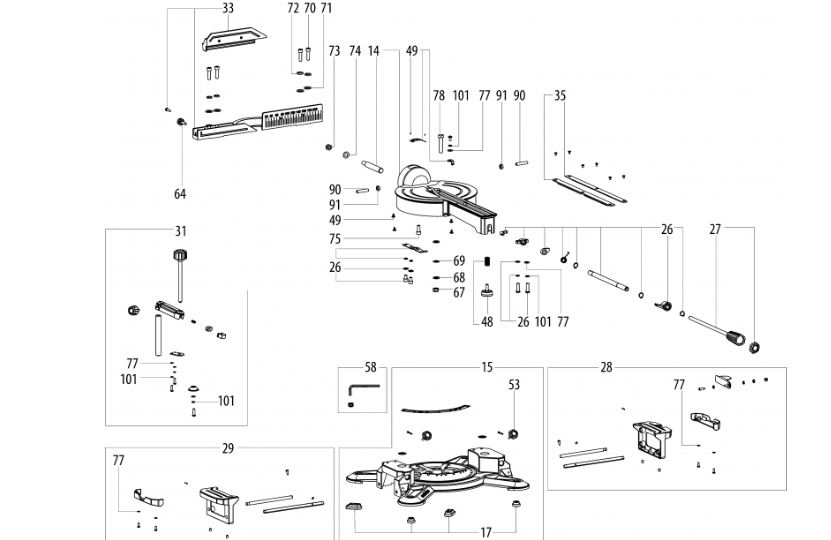 33
72 70 71
73 74 14 49
78 101 77 91 90 35
64
90
91
49
75
26
69
68
67
48
26 101 77
26 27
31
77
101
101
58
15
53
28
77
29
77
17